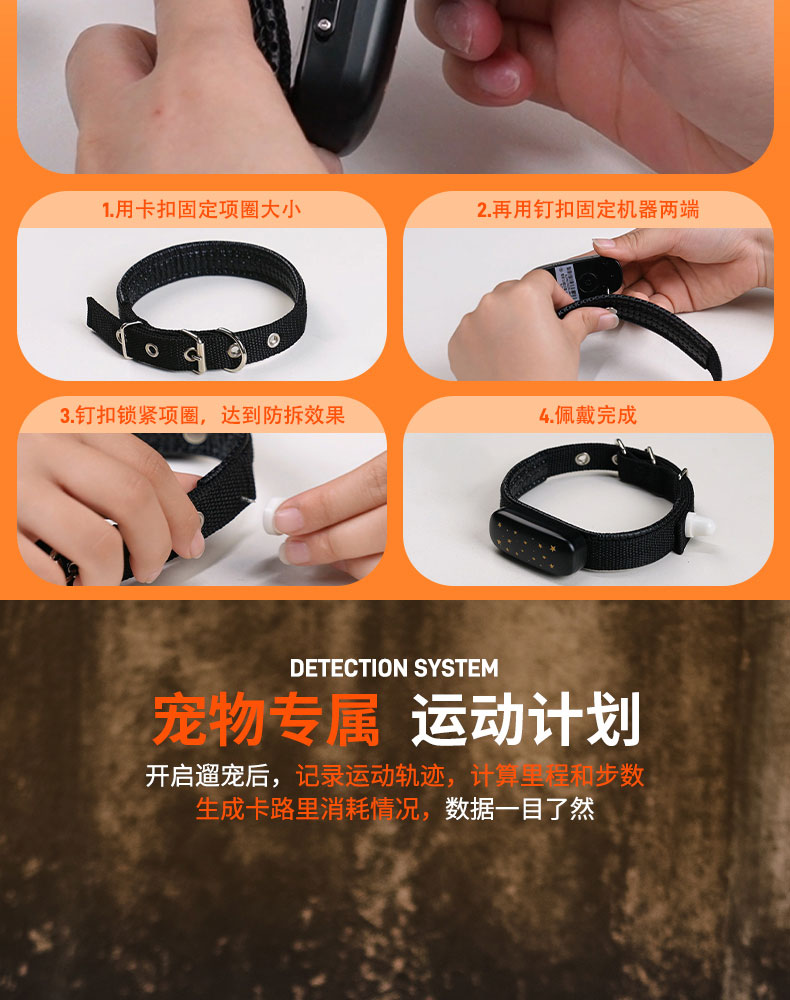 1.用卡扣固定项圈大小

2.再用钉扣固定机器两端

3.钉扣锁紧项圈，达到防拆效果

4.佩戴完成

DETECTION SYSTEM

宠物专属 运动计划

开启遛宠后，记录运动轨迹，计算里程和步数
生成卡路里消耗情况，数据一目了然